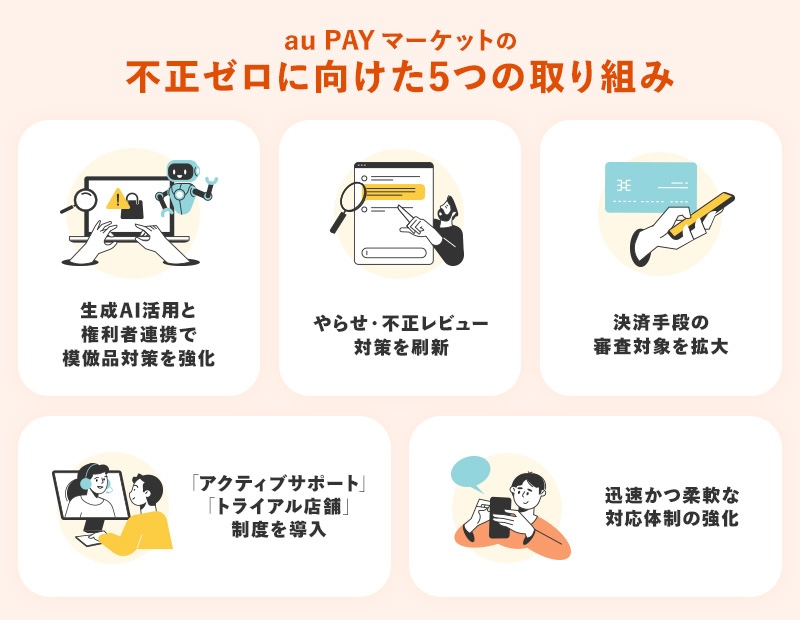 au PAY マーケットの
不正ゼロに向けた5つの取り組み

生成AI活用と
権利者連携で
模倣品対策を強化

やらせ・不正レビュー
対策を刷新

決済手段の
審査対象を拡大

「アクティブサポート」
「トライアル店舗」
制度を導入

迅速かつ柔軟な
対応体制の強化