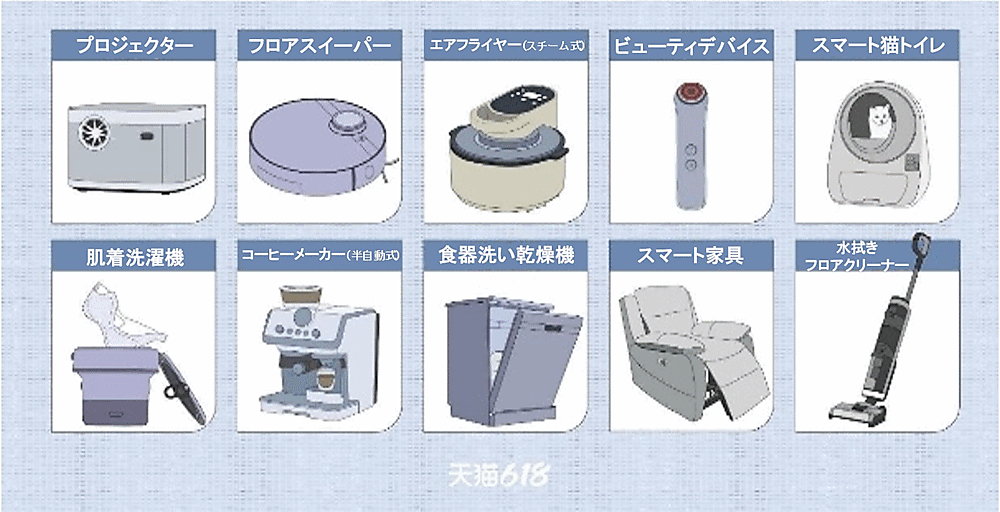 プロジェクター

フロアスイーパー

エアフライヤー(スチーム式)

ビューティデバイス

スマート猫トイレ

肌着洗濯機

コーヒーメーカー(半自動式)

食器洗い乾燥機

スマート家具

水拭き
フロアクリーナー

天猫618