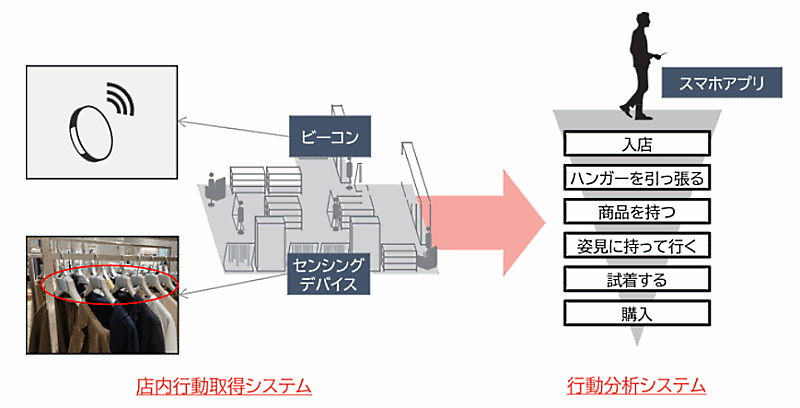 ビーコン

センシングデバイス

スマホアプリ

入店

ハンガーを引っ張る

商品を持つ

姿見に持って行く

試着する

購入

店内行動取得システム

行動分析システム