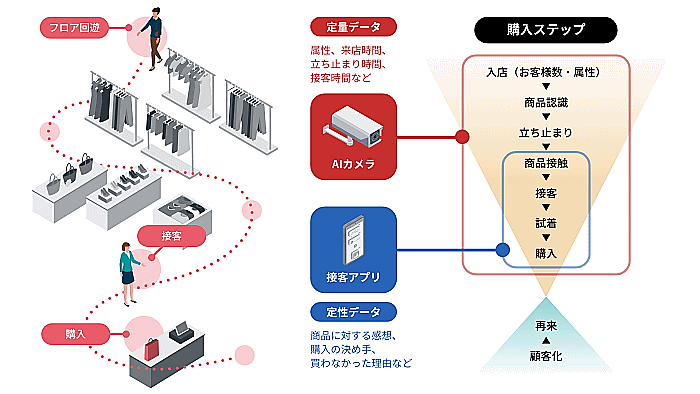 フロア回遊

接客

購入

定量データ

属性、来店時間、立ち止まり時間、接客時間など

AIカメラ

接客アプリ

定性データ

商品に対する感想、購入の決め手、買わなかった理由など

購入ステップ

入店（お客様数・属性）
▼
商品認識
▼
立ち止まり
▼
商品接触
▼
接客
▼
試着
▼
購入

再来
▲
顧客化